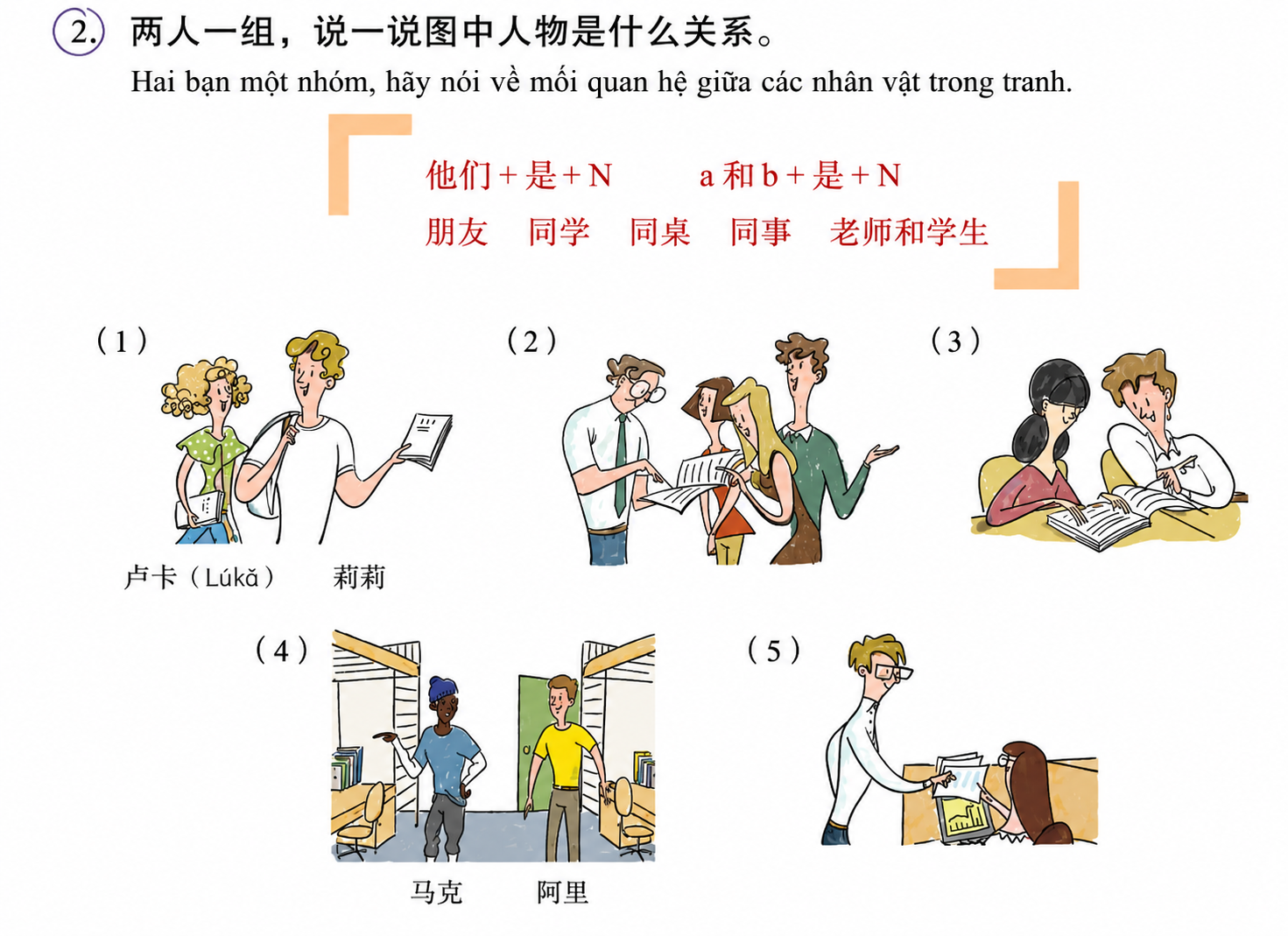 2. 两人一组，说一说图中人物是什么关系。
Hai bạn một nhóm, hãy nói về mối quan hệ giữa các nhân vật trong tranh.

他们 + 是 + N　　a 和 b + 是 + N
朋友　同学　同桌　同事　老师和学生

（1）
卢卡（Lúkǎ）　莉莉

（2）

（3）

（4）
马克　阿里

（5）